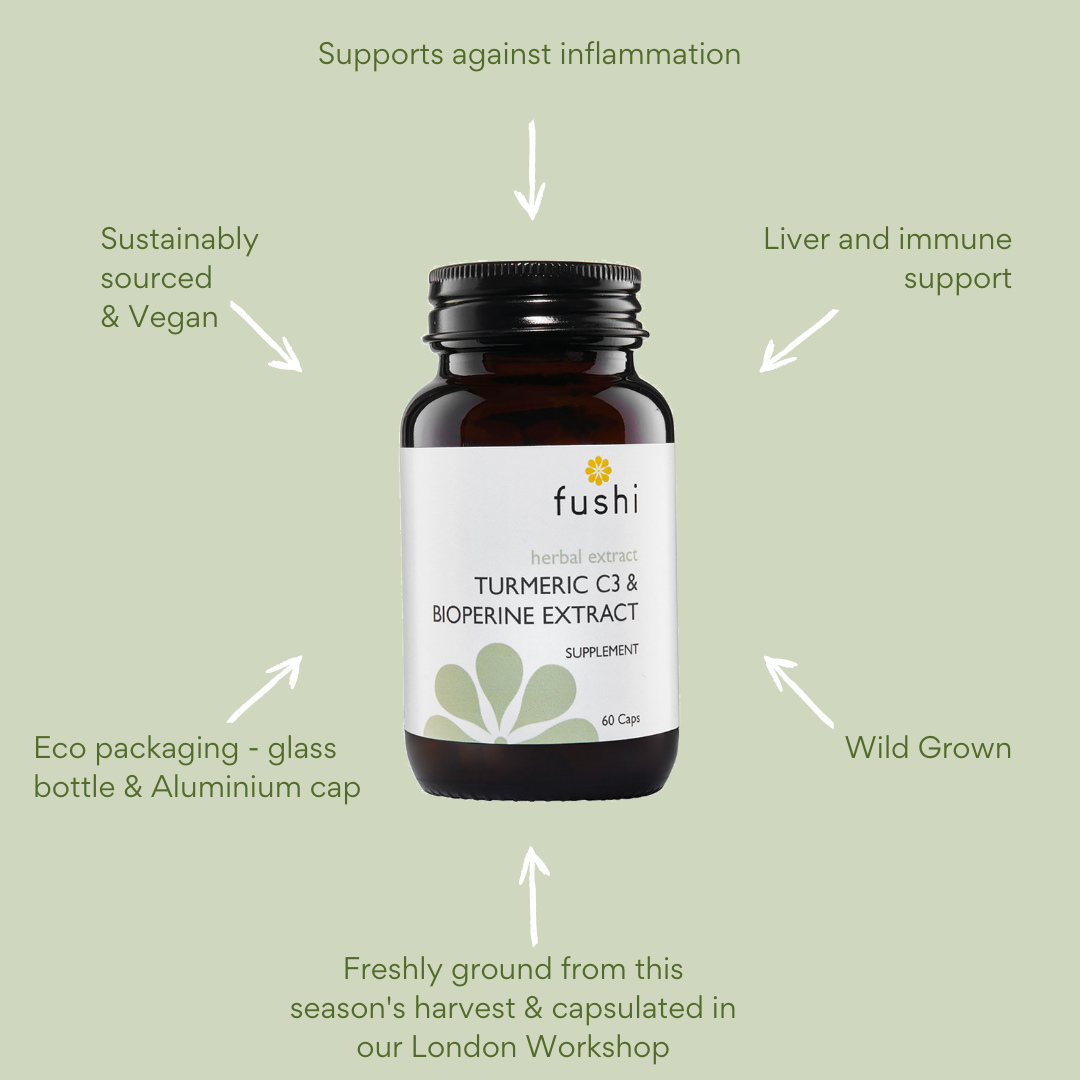 Supports against inflammation

Sustainably sourced & Vegan

Liver and immune support

fushi

herbal extract

TURMERIC C3 & BIOPERINE EXTRACT

SUPPLEMENT

60 Caps

Eco packaging - glass bottle & Aluminium cap

Wild Grown

Freshly ground from this season's harvest & capsulated in our London Workshop