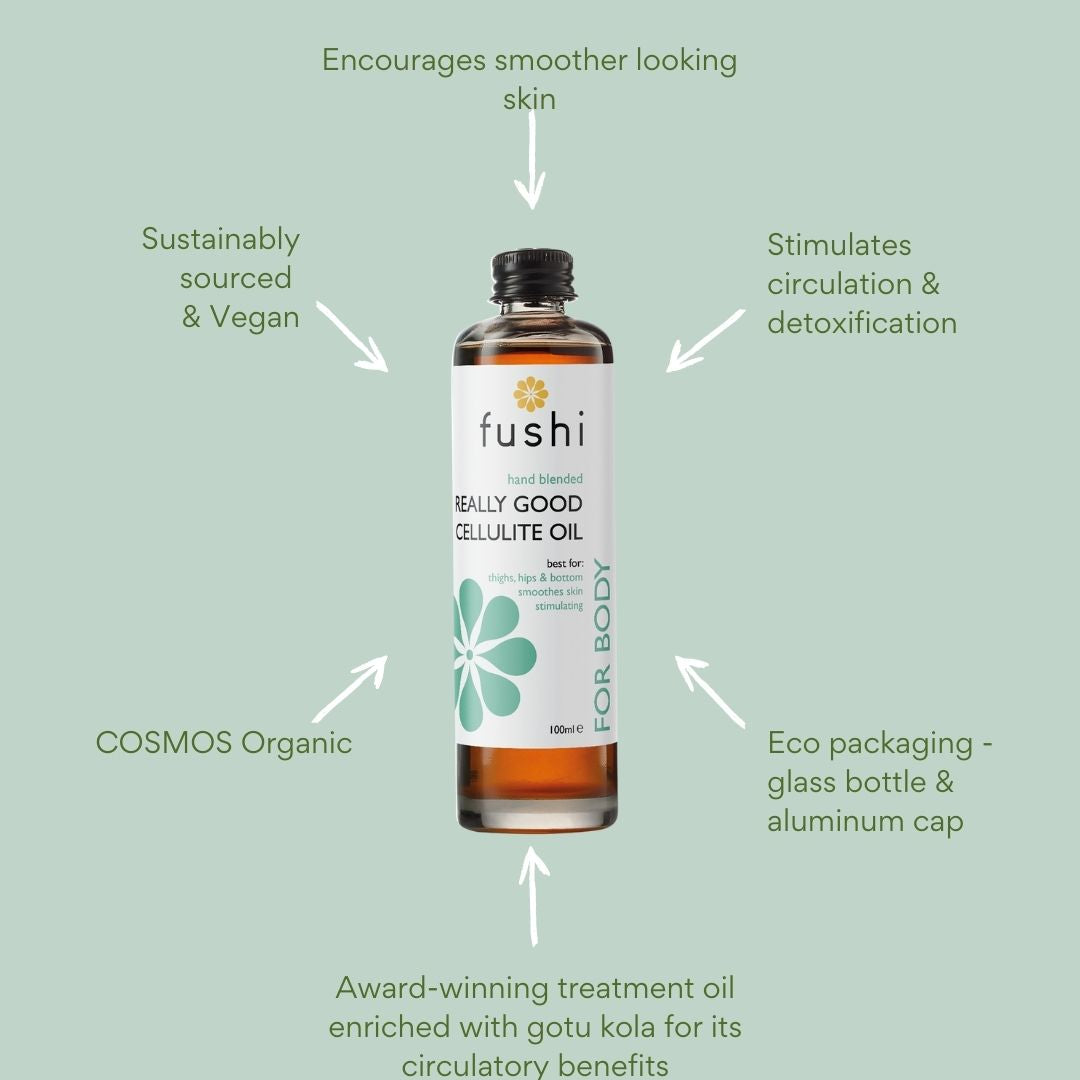 Encourages smoother looking skin

Sustainably sourced & Vegan

Stimulates circulation & detoxification

fushi

hand blended

REALLY GOOD CELLULITE OIL

best for:
thighs, hips & bottom
smoothes skin
stimulating

FOR BODY

100ml ℮

COSMOS Organic

Eco packaging - glass bottle & aluminum cap

Award-winning treatment oil enriched with gotu kola for its circulatory benefits