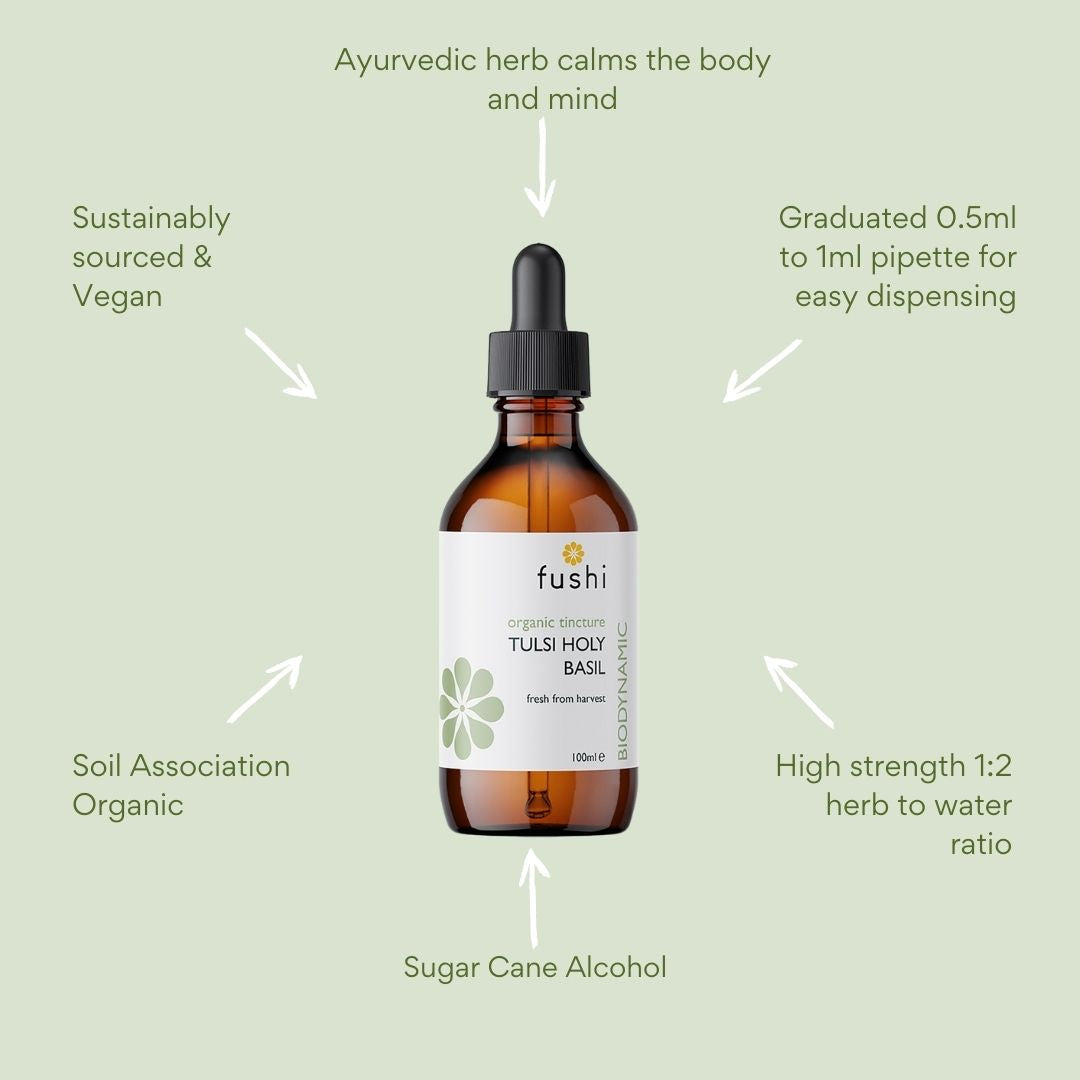 Ayurvedic herb calms the body and mind

Sustainably sourced & Vegan

Graduated 0.5ml to 1ml pipette for easy dispensing

fushi

organic tincture
TULSI HOLY BASIL

fresh from harvest

100ml e

BIODYNAMIC

Soil Association Organic

High strength 1:2 herb to water ratio

Sugar Cane Alcohol